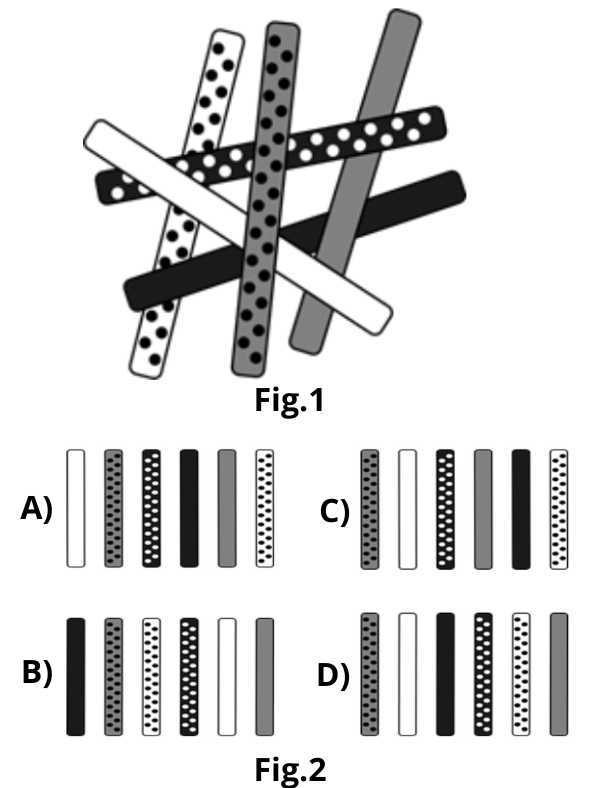 Fig.1

A)

C)

B)

D)

Fig.2