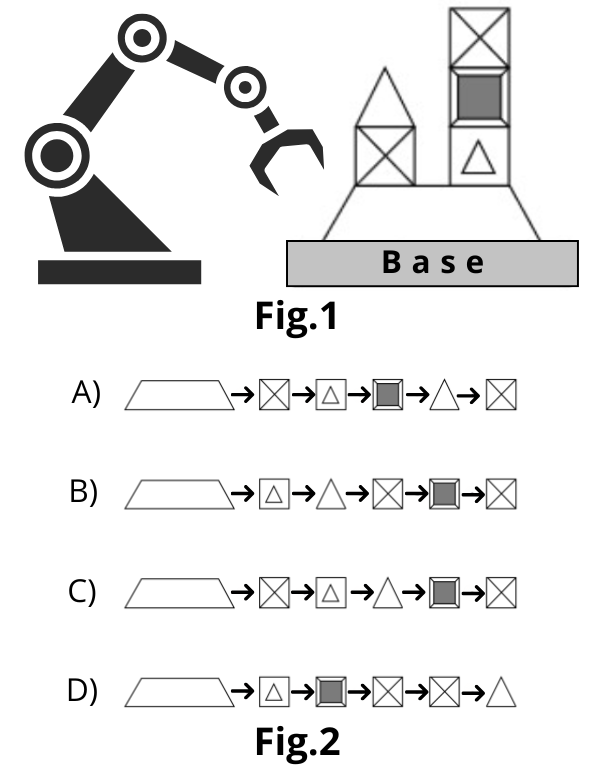 Base

Fig.1

A)

B)

C)

D)

Fig.2